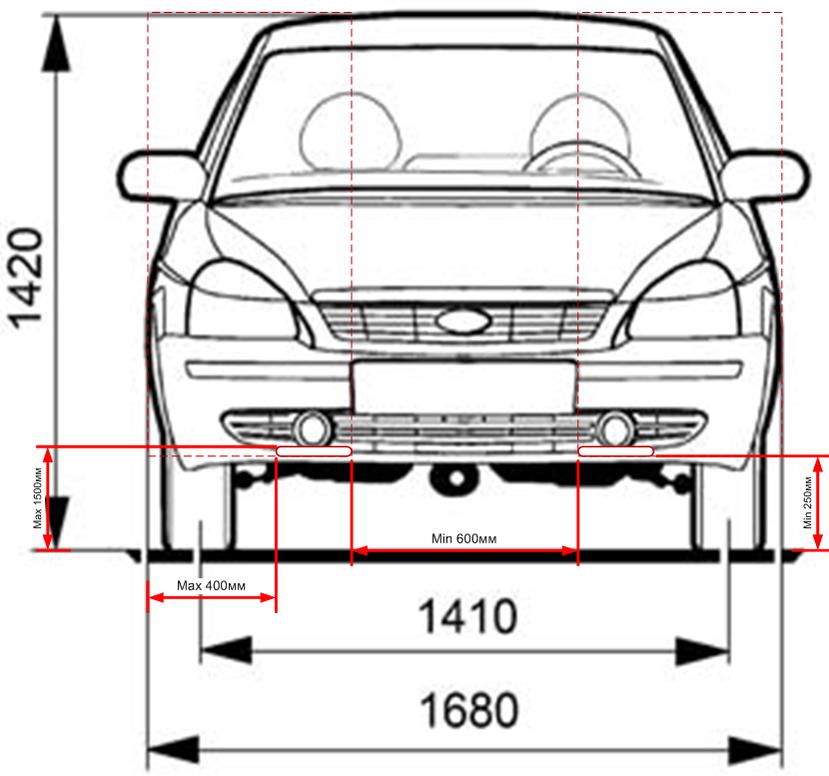 1420

Max 1500мм

Min 250мм

Min 600мм

Max 400мм

1410

1680