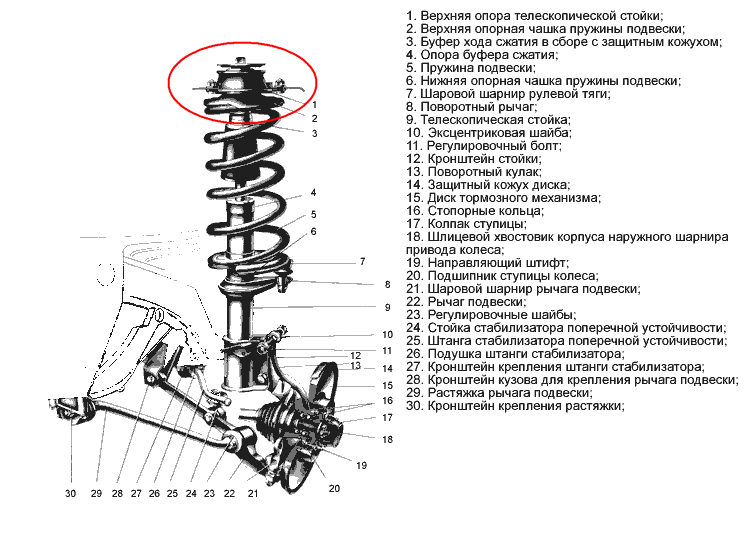 1
2
3
4
5
6
7
8
9
10
11
12
13
14
15
16
17
18
19
20
30 29 28 27 26 25 24 23 22 21

1. Верхняя опора телескопической стойки;
2. Верхняя опорная чашка пружины подвески;
3. Буфер хода сжатия в сборе с защитным кожухом;
4. Опора буфера сжатия;
5. Пружина подвески;
6. Нижняя опорная чашка пружины подвески;
7. Шаровой шарнир рулевой тяги;
8. Поворотный рычаг;
9. Телескопическая стойка;
10. Эксцентриковая шайба;
11. Регулировочный болт;
12. Кронштейн стойки;
13. Поворотный кулак;
14. Защитный кожух диска;
15. Диск тормозного механизма;
16. Стопорные кольца;
17. Колпак ступицы;
18. Шлицевой хвостовик корпуса наружного шарнира привода колеса;
19. Направляющий штифт;
20. Подшипник ступицы колеса;
21. Шаровой шарнир рычага подвески;
22. Рычаг подвески;
23. Регулировочные шайбы;
24. Стойка стабилизатора поперечной устойчивости;
25. Штанга стабилизатора поперечной устойчивости;
26. Подушка штанги стабилизатора;
27. Кронштейн крепления штанги стабилизатора;
28. Кронштейн кузова для крепления рычага подвески;
29. Растяжка рычага подвески;
30. Кронштейн крепления растяжки;