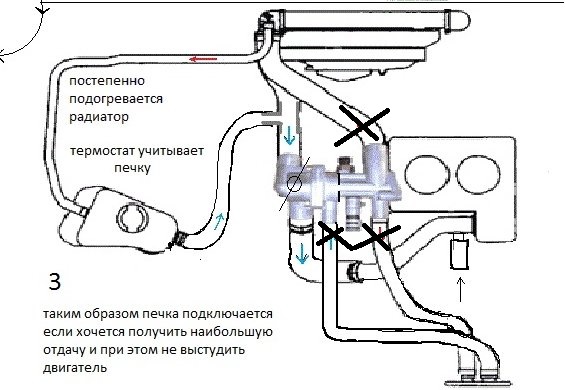 постепенно подогревается радиатор

термостат учитывает печку

3

таким образом печка подключается если хочется получить наибольшую отдачу и при этом не выстудить двигатель