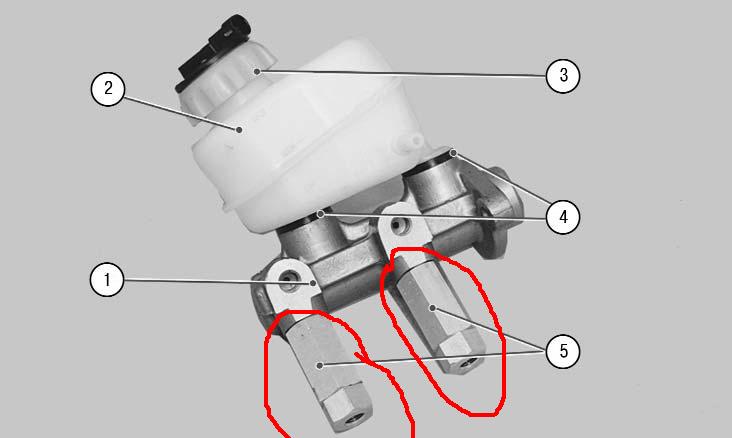 2
3
4
1
5