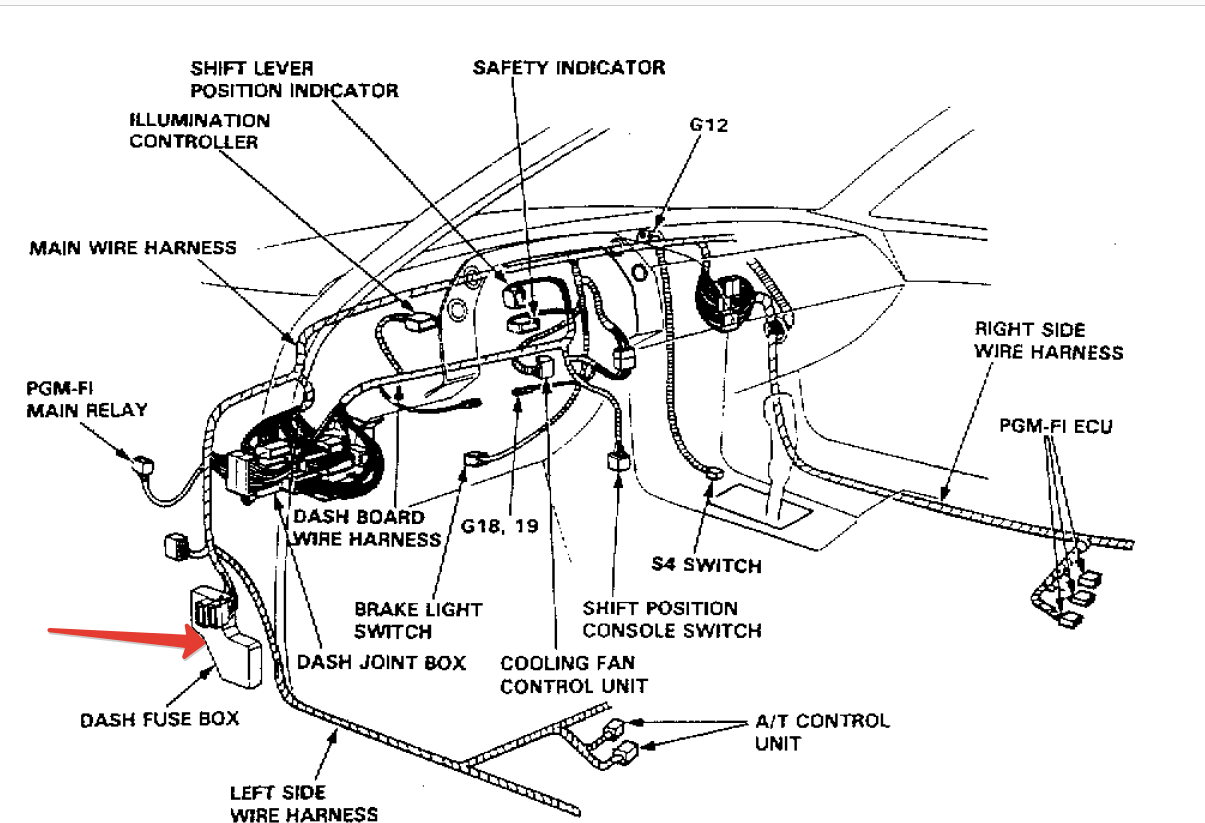 SHIFT LEVER POSITION INDICATOR

SAFETY INDICATOR

ILLUMINATION CONTROLLER

G12

MAIN WIRE HARNESS

RIGHT SIDE WIRE HARNESS

PGM-FI MAIN RELAY

PGM-FI ECU

DASH BOARD WIRE HARNESS

G18, 19

S4 SWITCH

BRAKE LIGHT SWITCH

SHIFT POSITION CONSOLE SWITCH

DASH JOINT BOX

COOLING FAN CONTROL UNIT

DASH FUSE BOX

A/T CONTROL UNIT

LEFT SIDE WIRE HARNESS