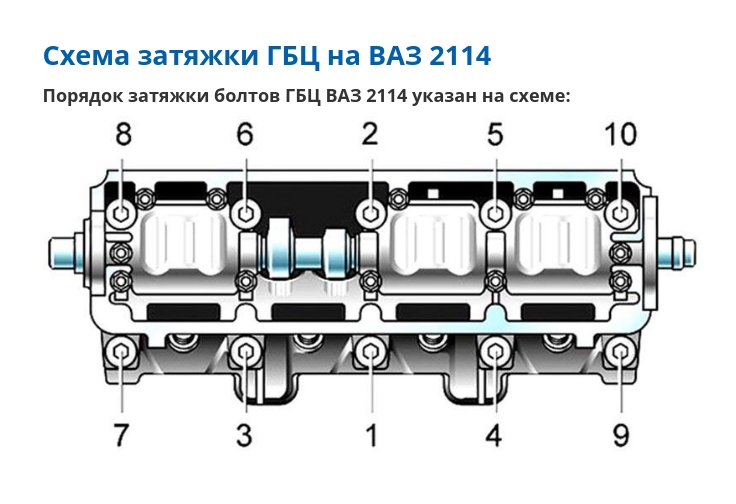 Схема затяжки ГБЦ на ВАЗ 2114

Порядок затяжки болтов ГБЦ ВАЗ 2114 указан на схеме:

8 6 2 5 10

7 3 1 4 9